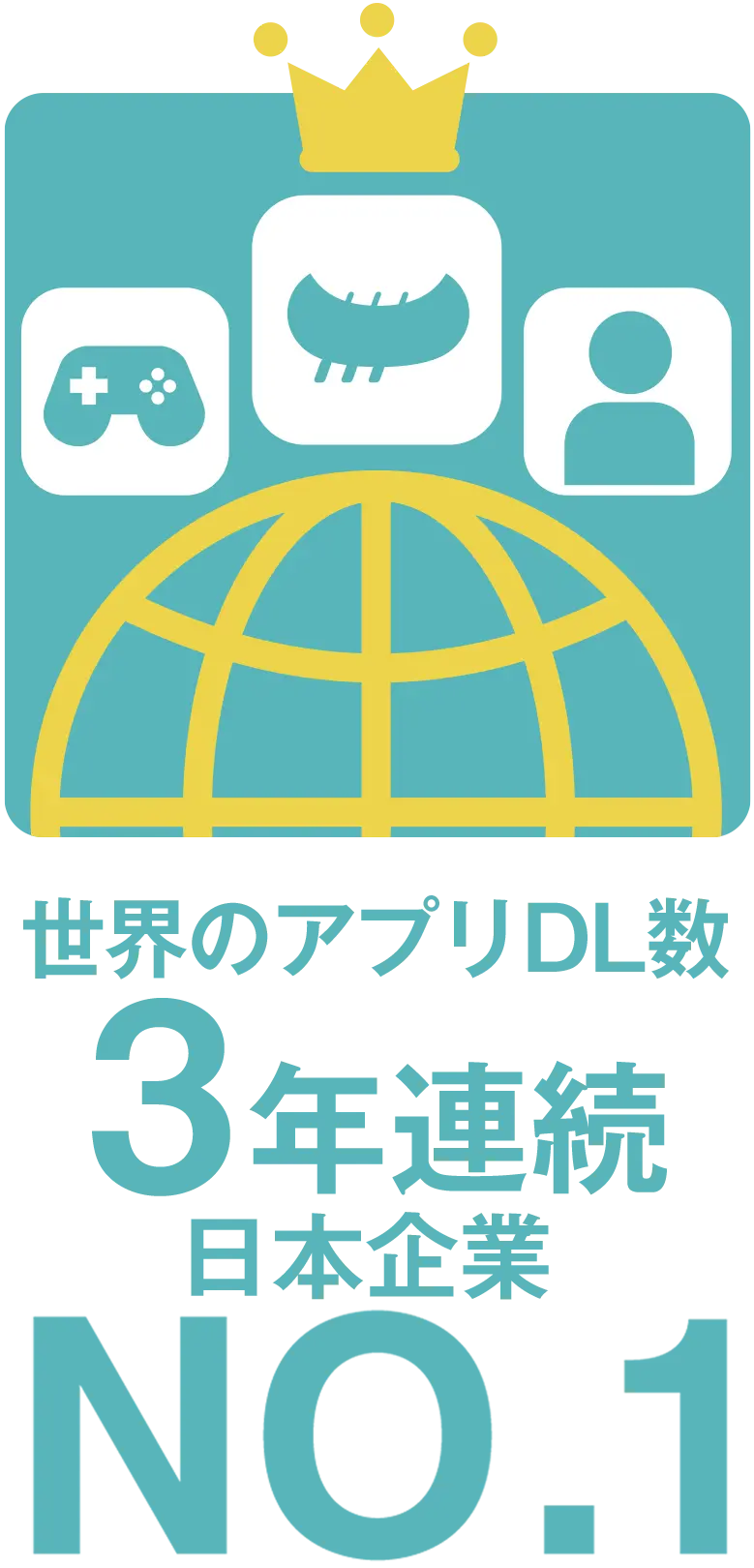 世界のアプリDL数
3年連続
日本企業
NO.1