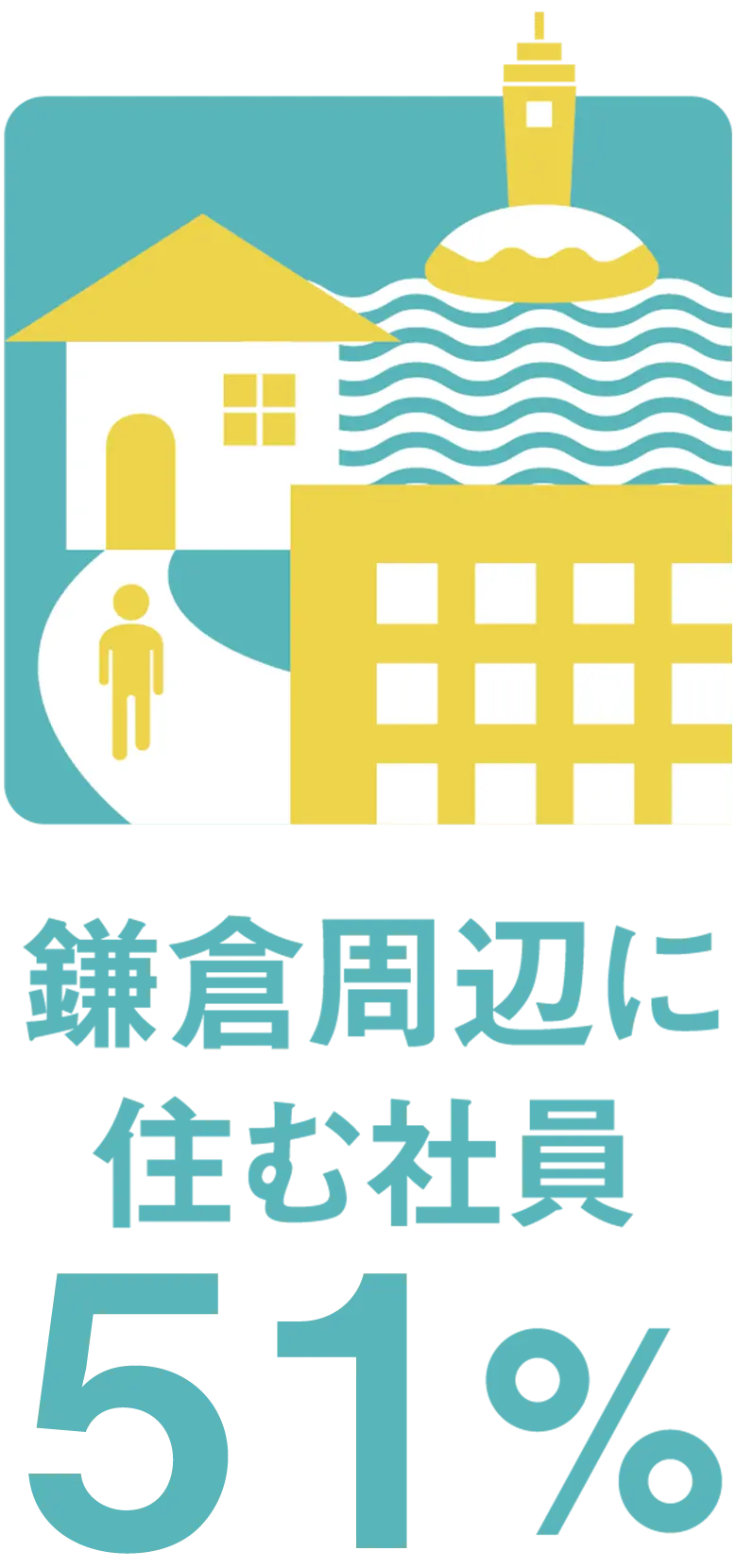 鎌倉周辺に
住む社員
51%