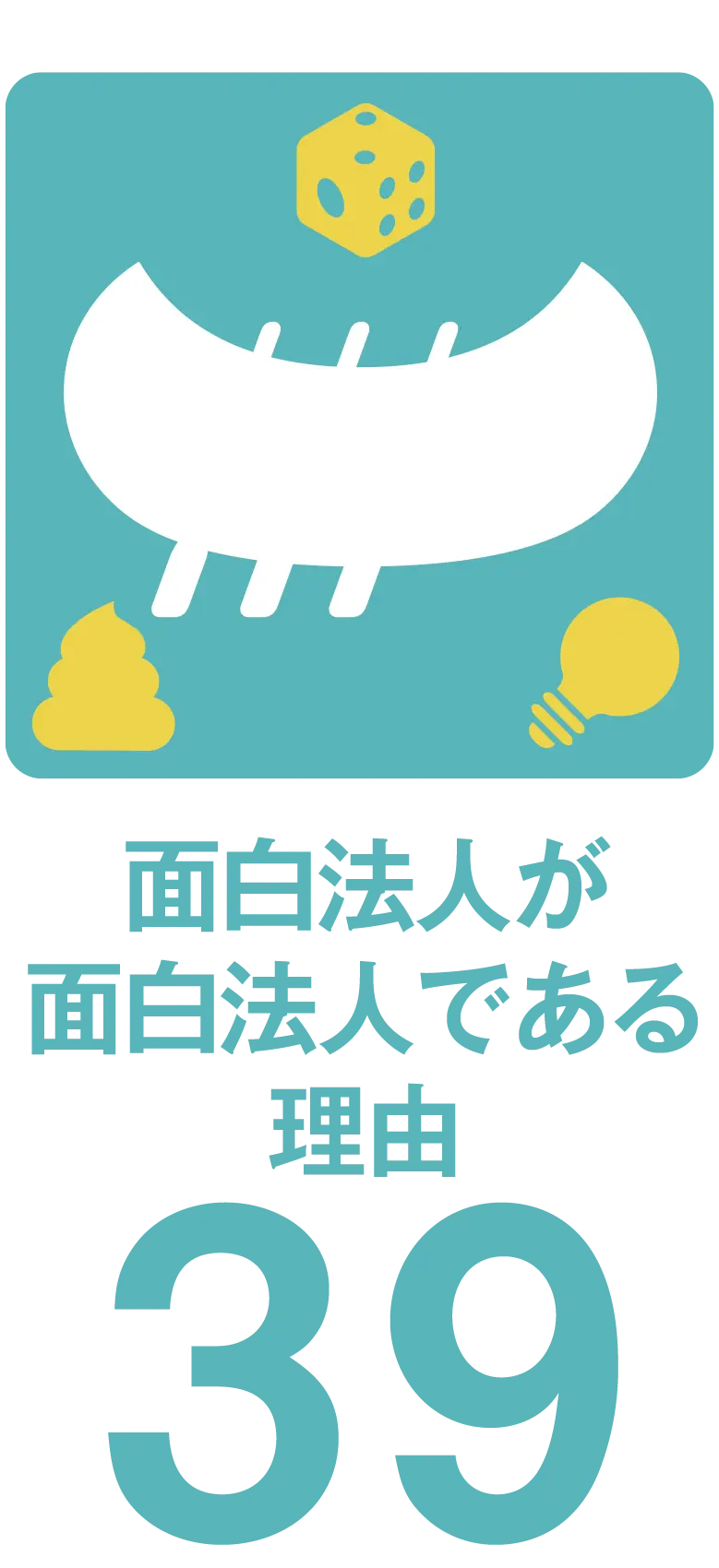 面白法人が
面白法人である
理由
39