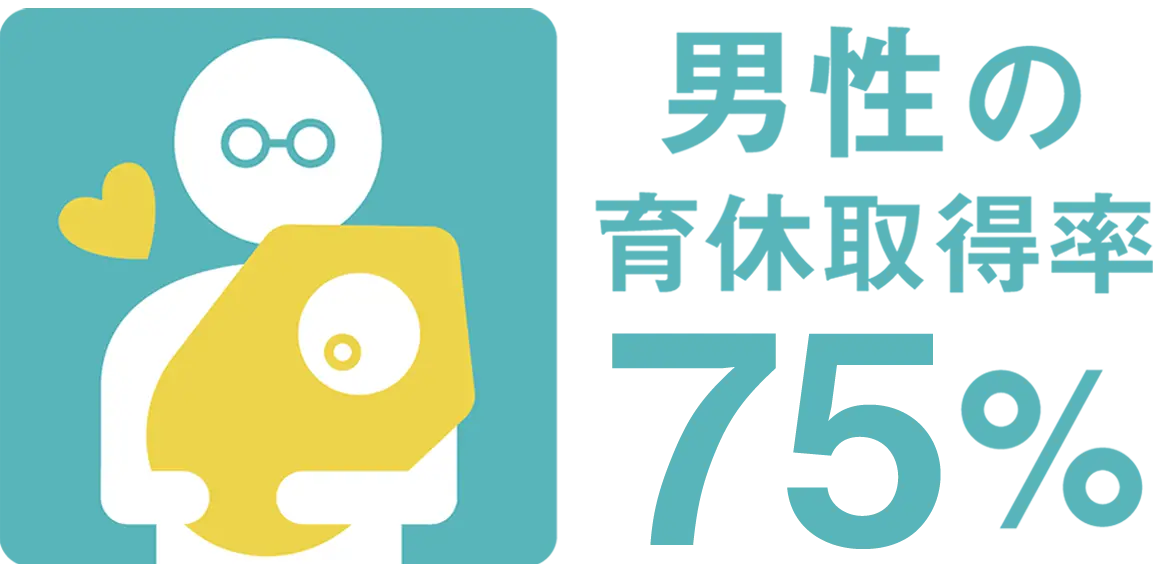 男性の
育休取得率
75%