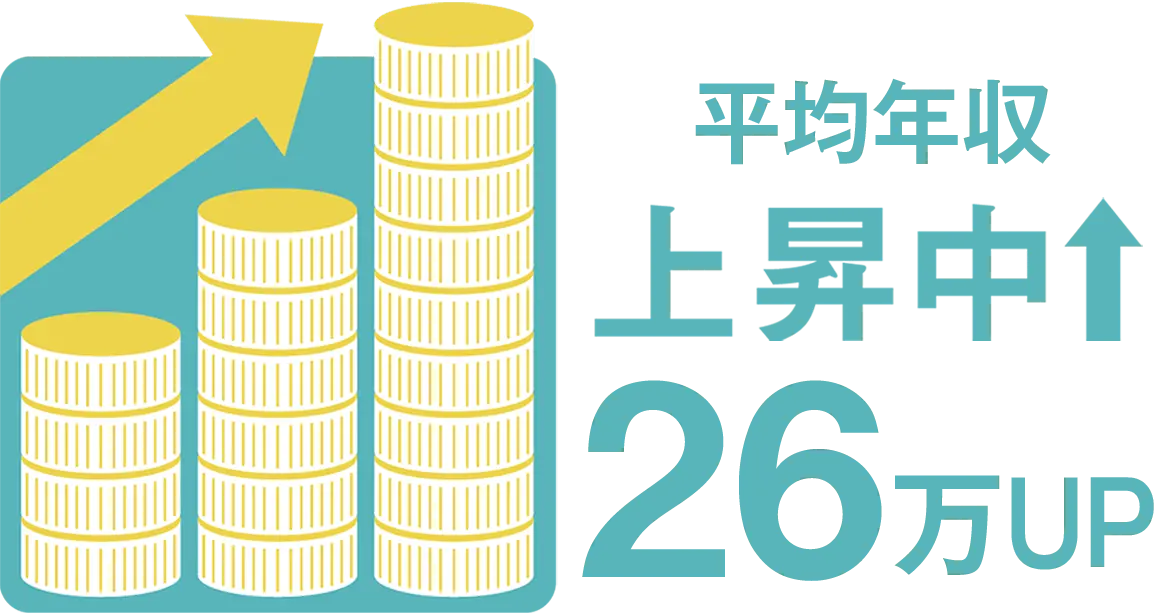 平均年収
上昇中↑
26万UP