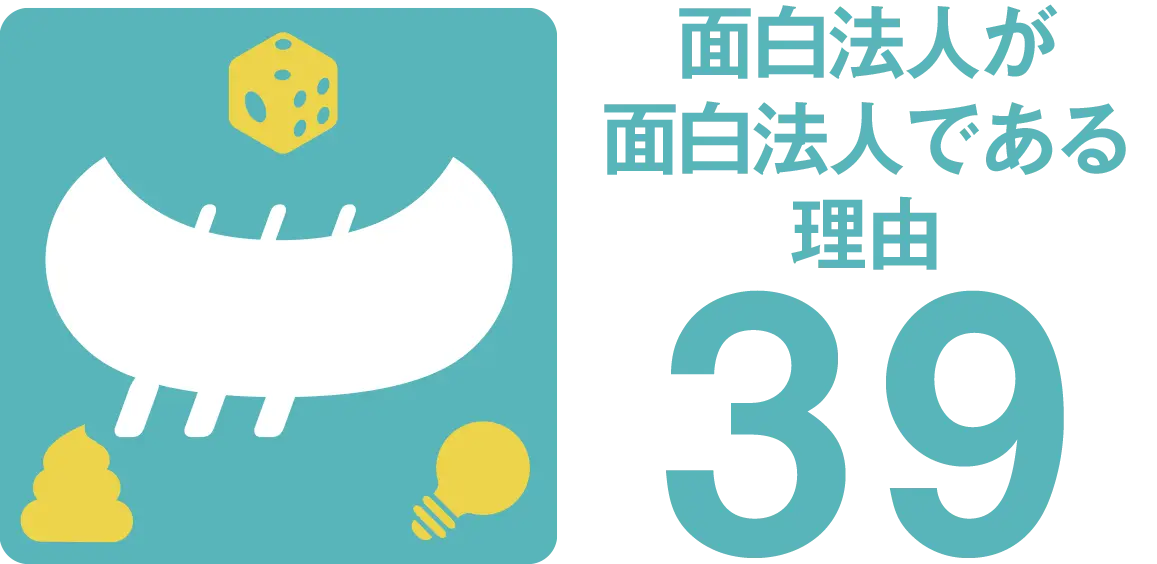 面白法人が
面白法人である
理由

39