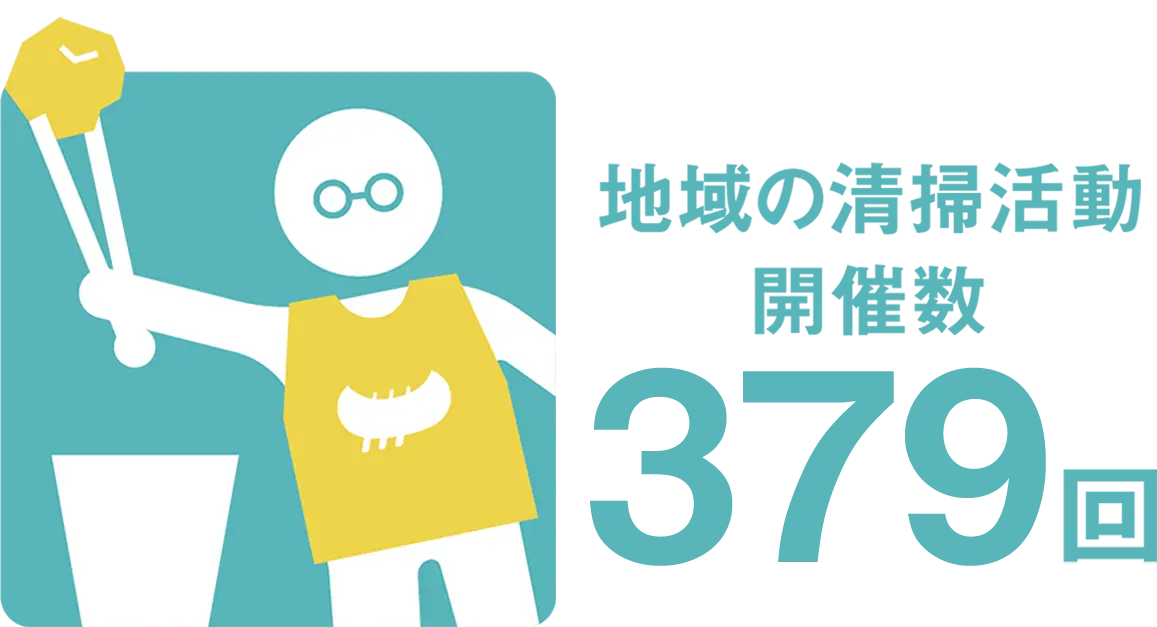 地域の清掃活動
開催数
379回